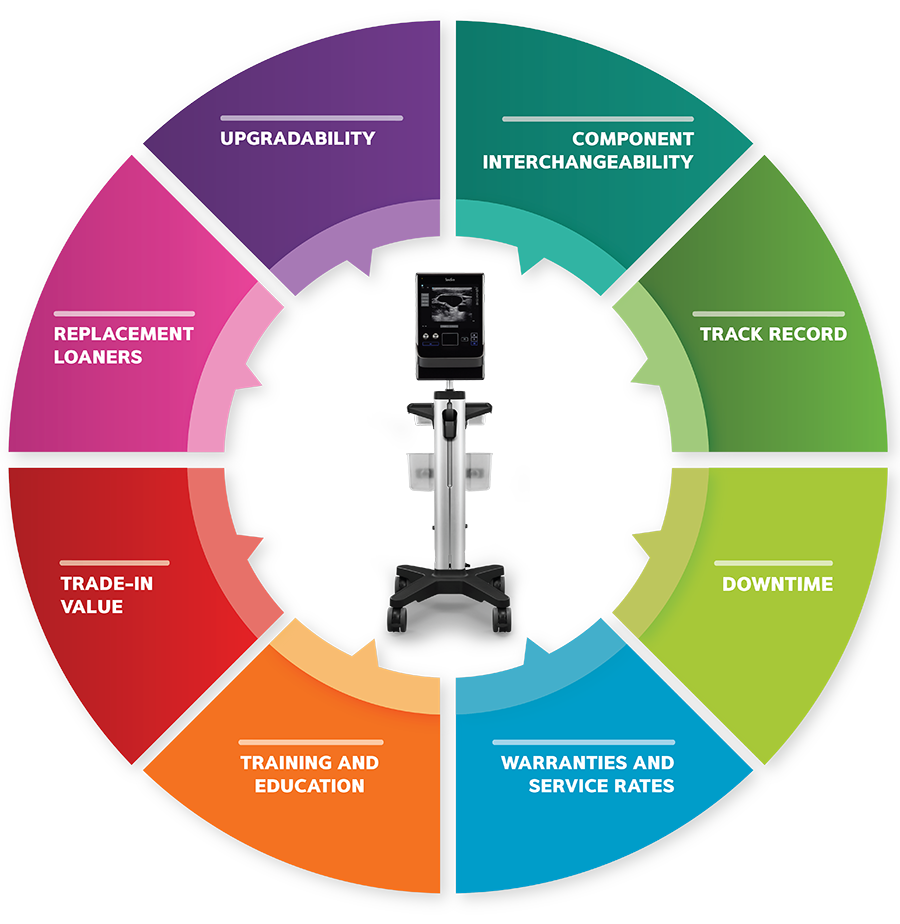 UPGRADABILITY

COMPONENT INTERCHANGEABILITY

TRACK RECORD

DOWNTIME

WARRANTIES AND SERVICE RATES

TRAINING AND EDUCATION

TRADE-IN VALUE

REPLACEMENT LOANERS